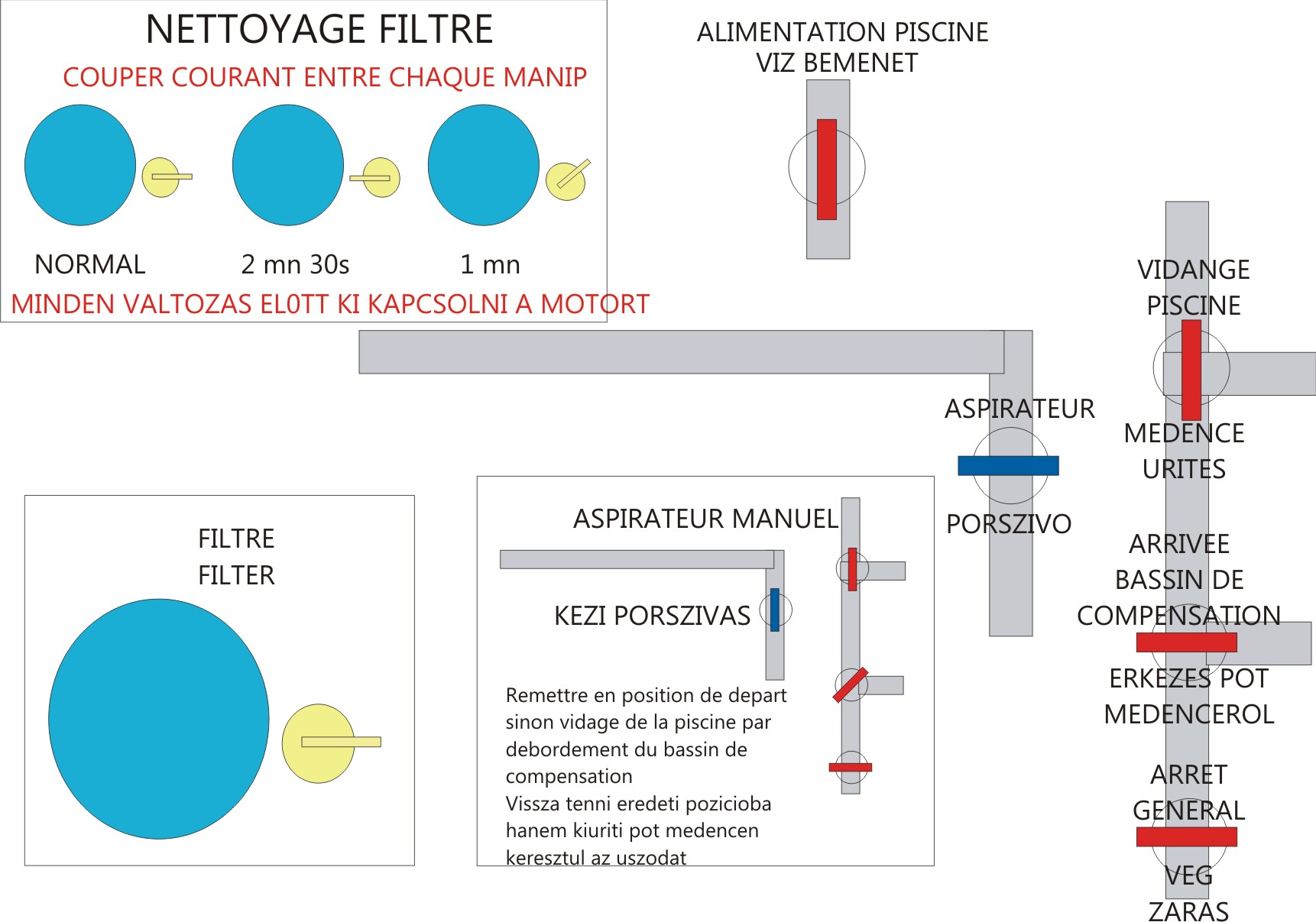 NETTOYAGE FILTRE

COUPER COURANT ENTRE CHAQUE MANIP

NORMAL

2 mn 30s

1 mn

MINDEN VALTOZAS EL0TT KI KAPCSOLNI A MOTORT

ALIMENTATION PISCINE
VIZ BEMENET

VIDANGE
PISCINE

MEDENCE
URITES

ASPIRATEUR

PORSZIVO

ARRIVEE
BASSIN DE
COMPENSATION

ERKEZES POT
MEDENCEROL

ARRET
GENERAL

VEG
ZARAS

FILTRE
FILTER

ASPIRATEUR MANUEL

KEZI PORSZIVAS

Remettre en position de depart sinon vidage de la piscine par debordement du bassin de compensation
Vissza tenni eredeti pozicioba hanem kiuriti pot medencen keresztul az uszodat